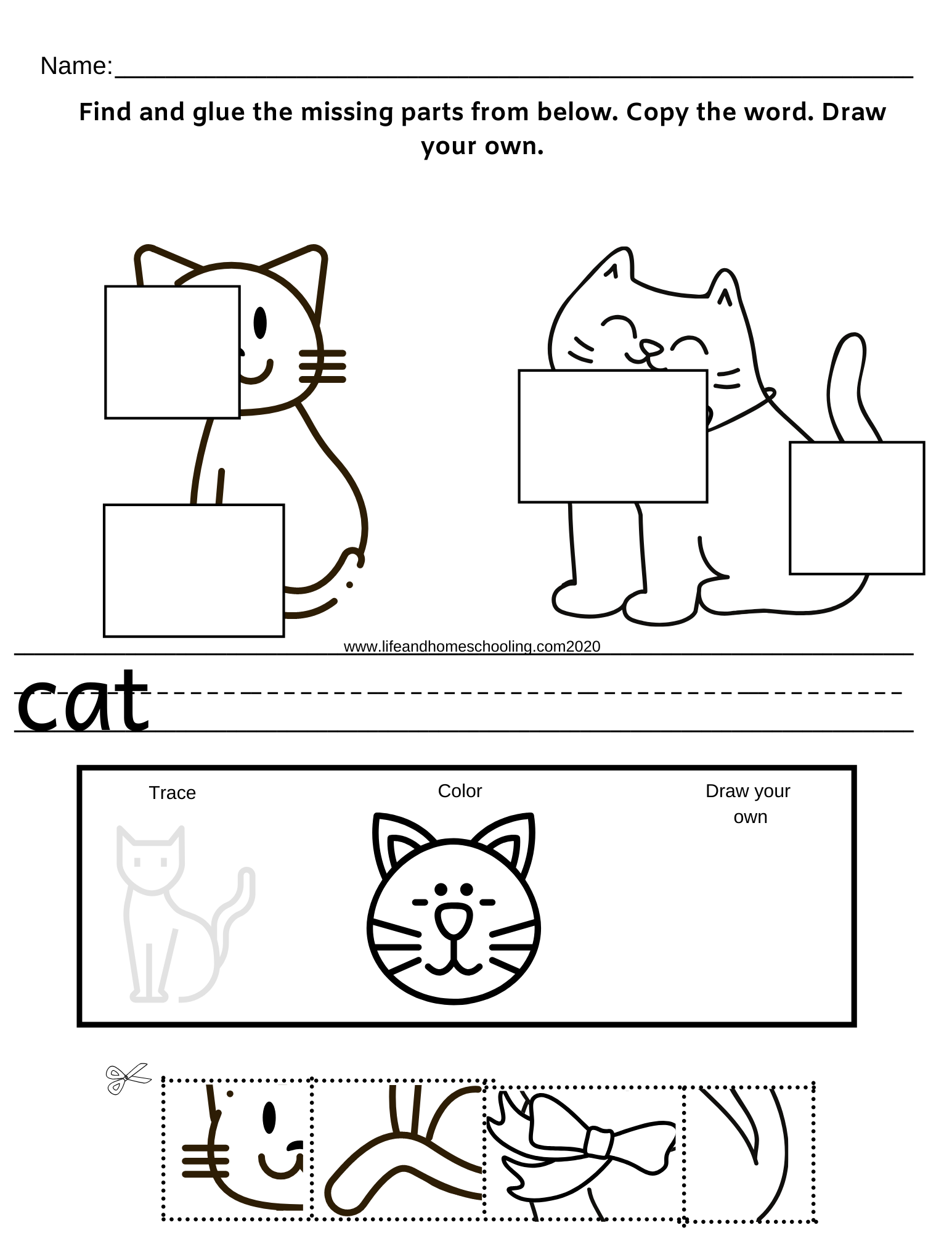 Name:

Find and glue the missing parts from below. Copy the word. Draw your own.

www.lifeandhomeschooling.com2020

cat

Trace

Color

Draw your own